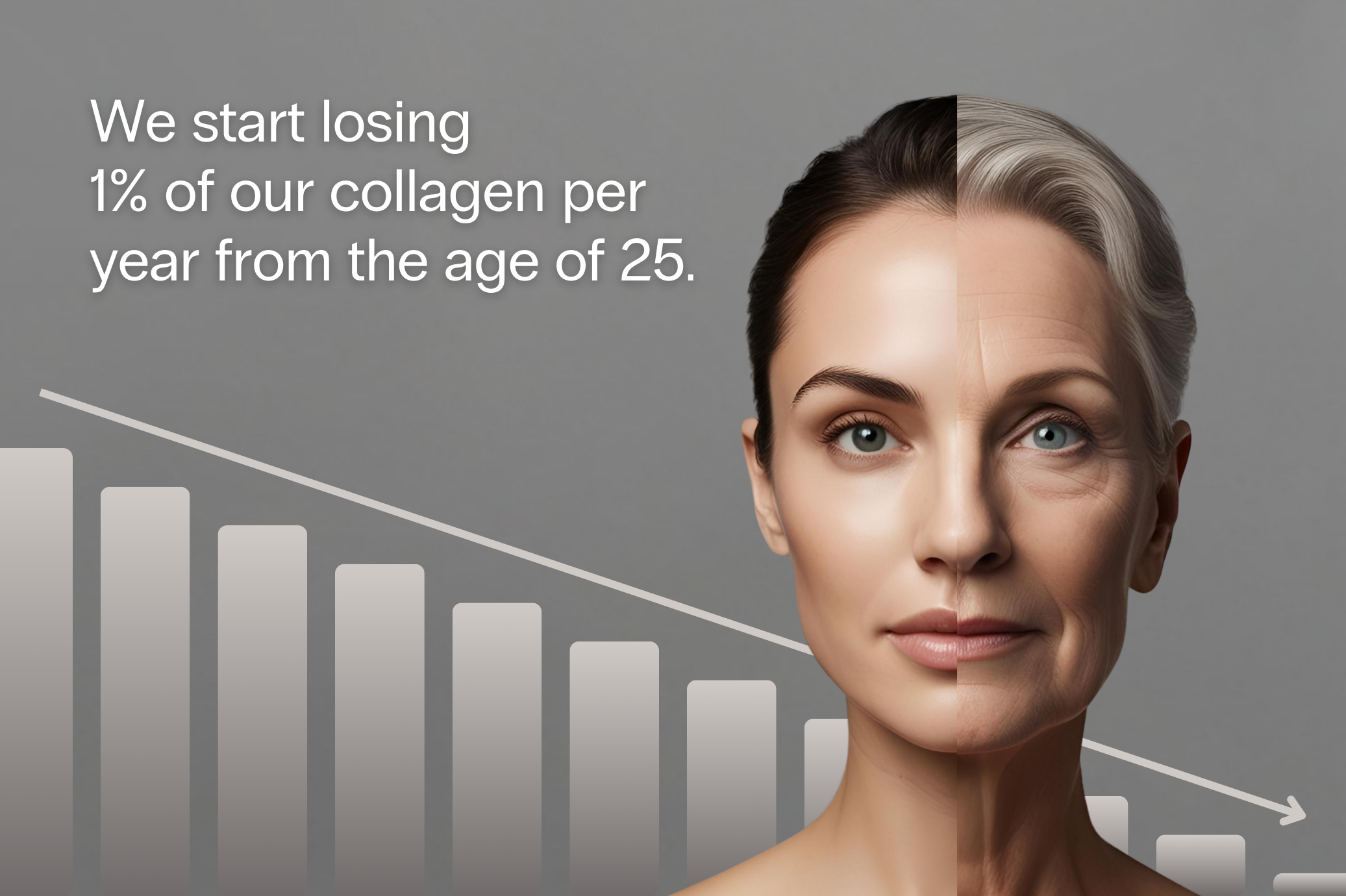 We start losing 1% of our collagen per year from the age of 25.